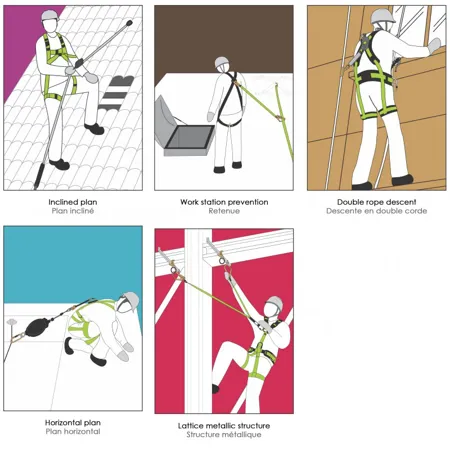 Inclined plan
Plan incliné

Work station prevention
Retenue

Double rope descent
Descente en double corde

Horizontal plan
Plan horizontal

Lattice metallic structure
Structure métallique